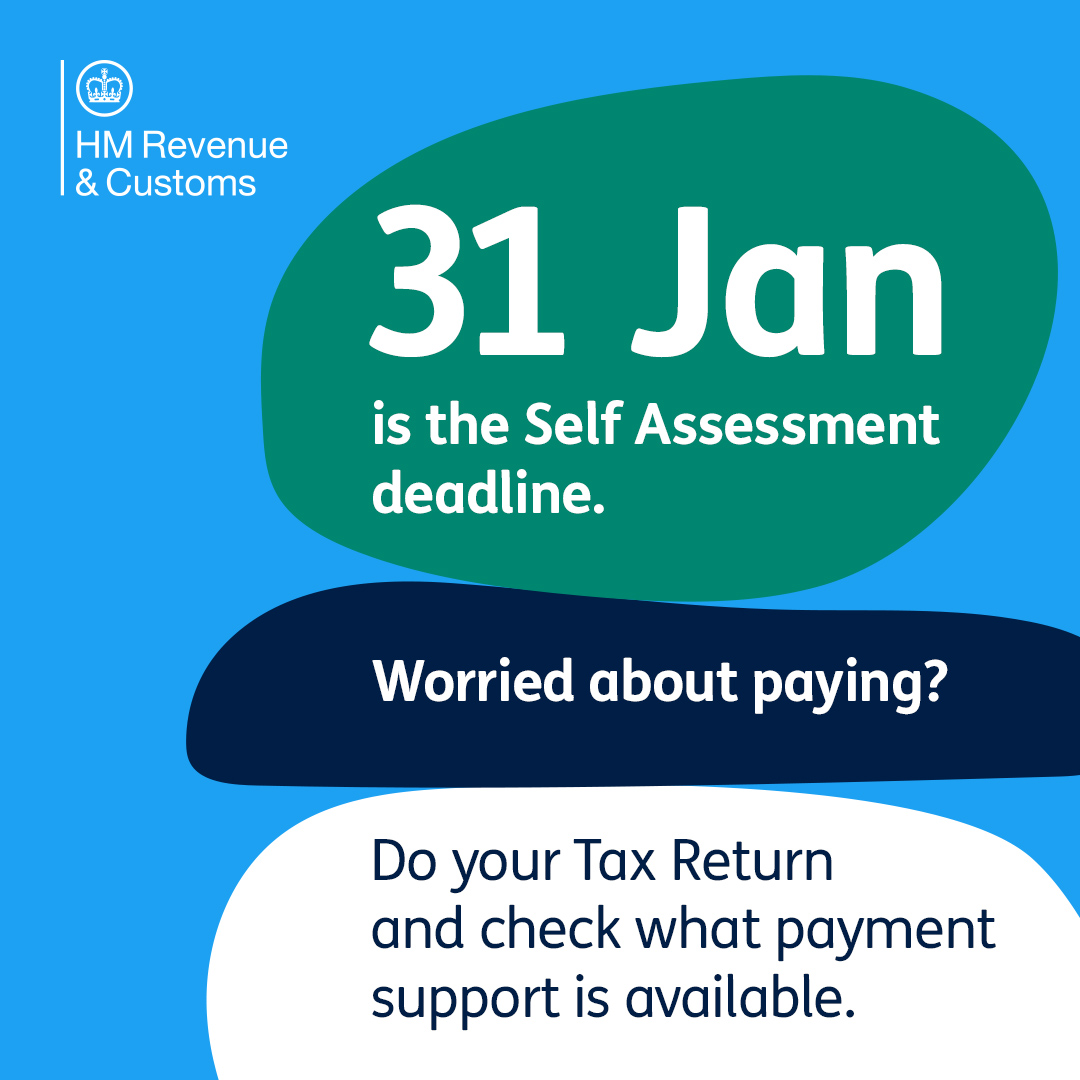 HM Revenue & Customs

31 Jan

is the Self Assessment deadline.

Worried about paying?

Do your Tax Return and check what payment support is available.